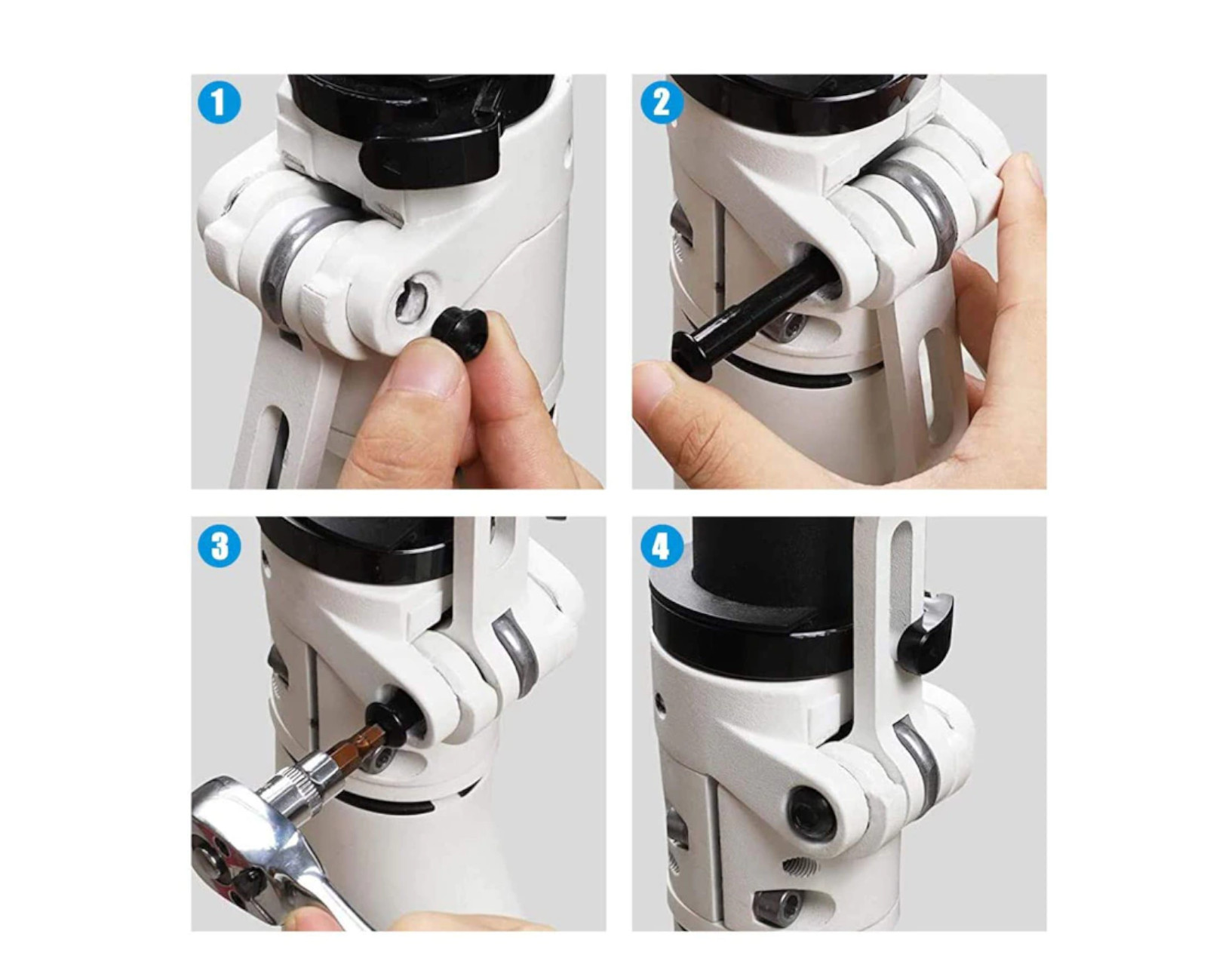 1

2

3

4