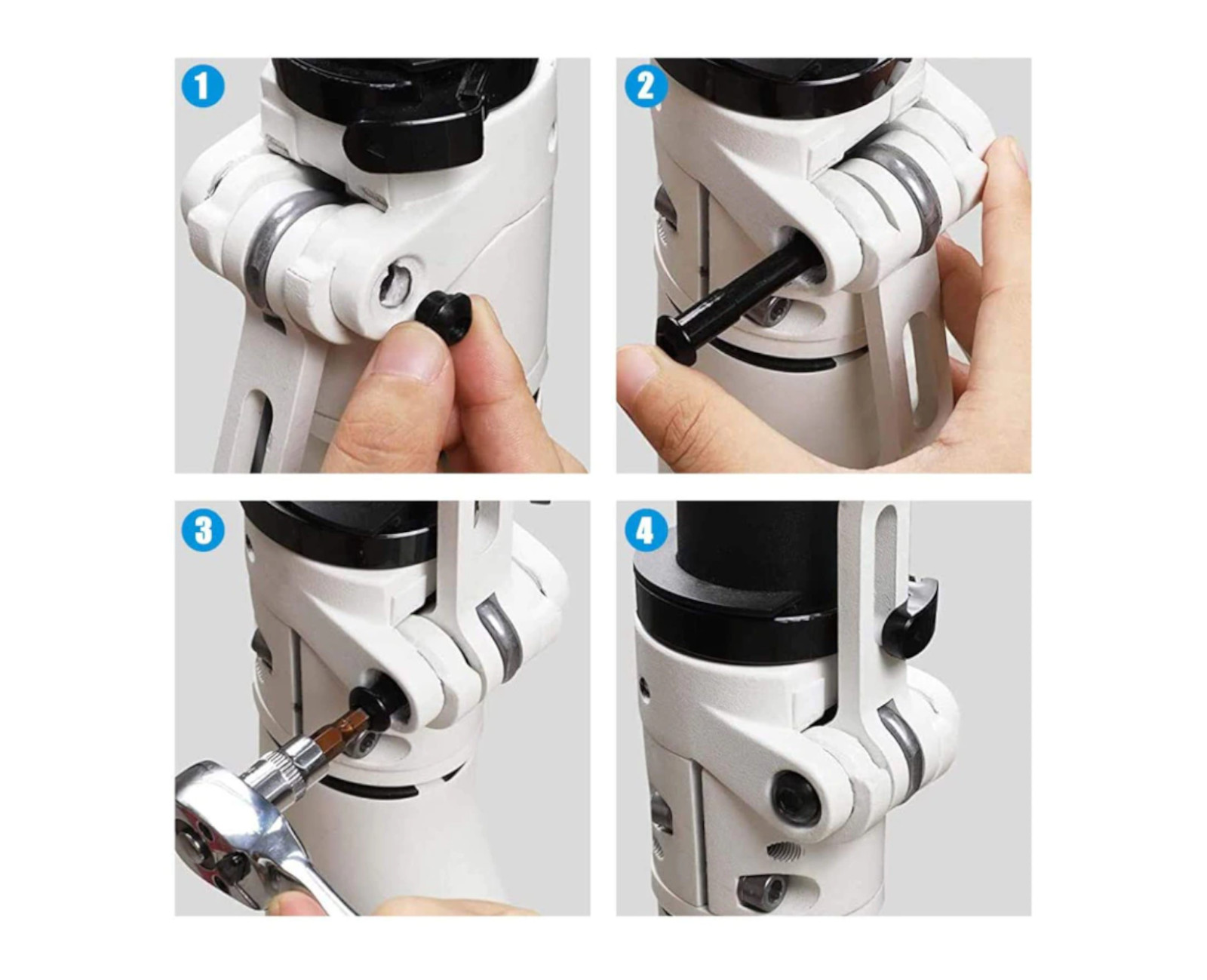 1

2

3

4