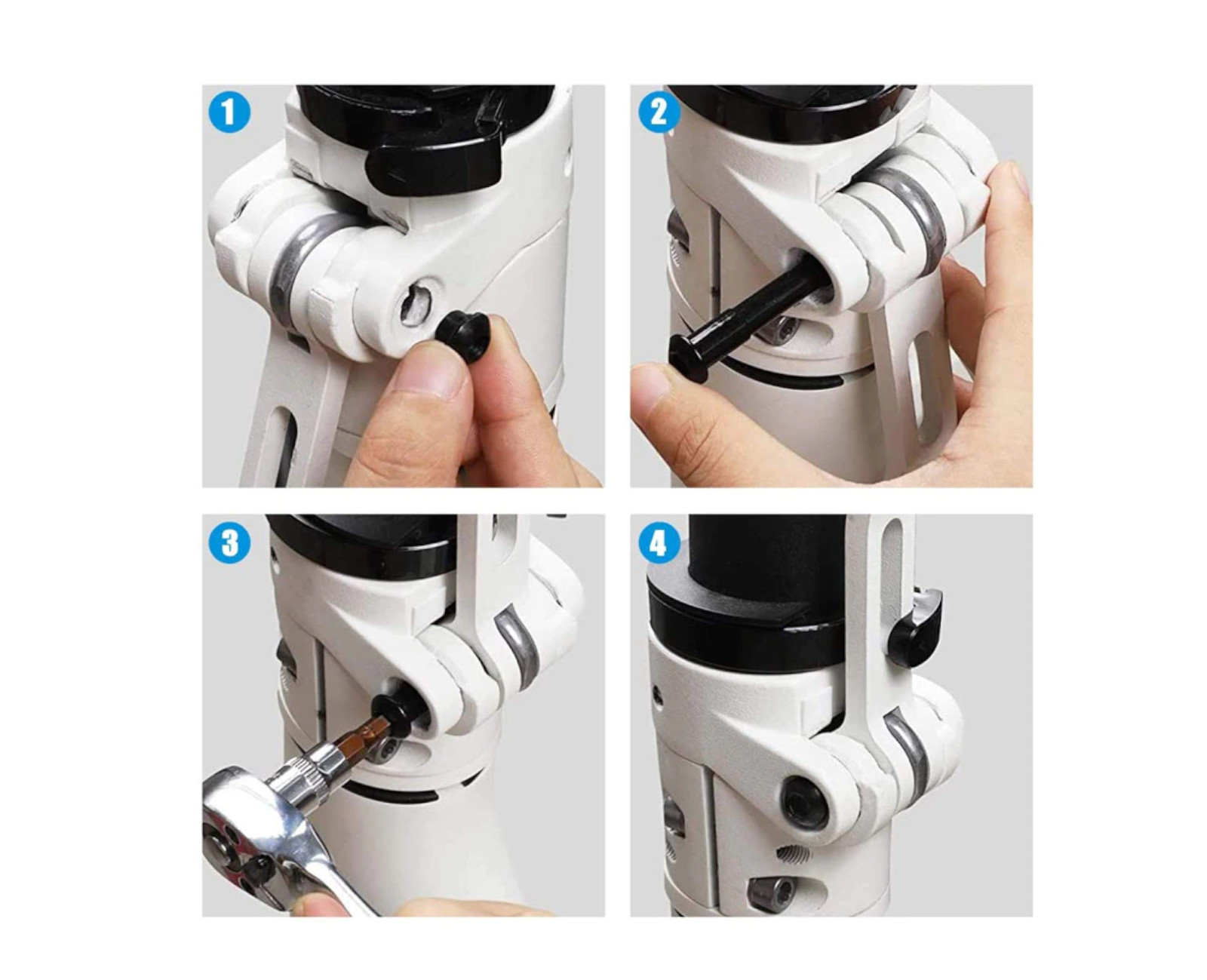 1

2

3

4