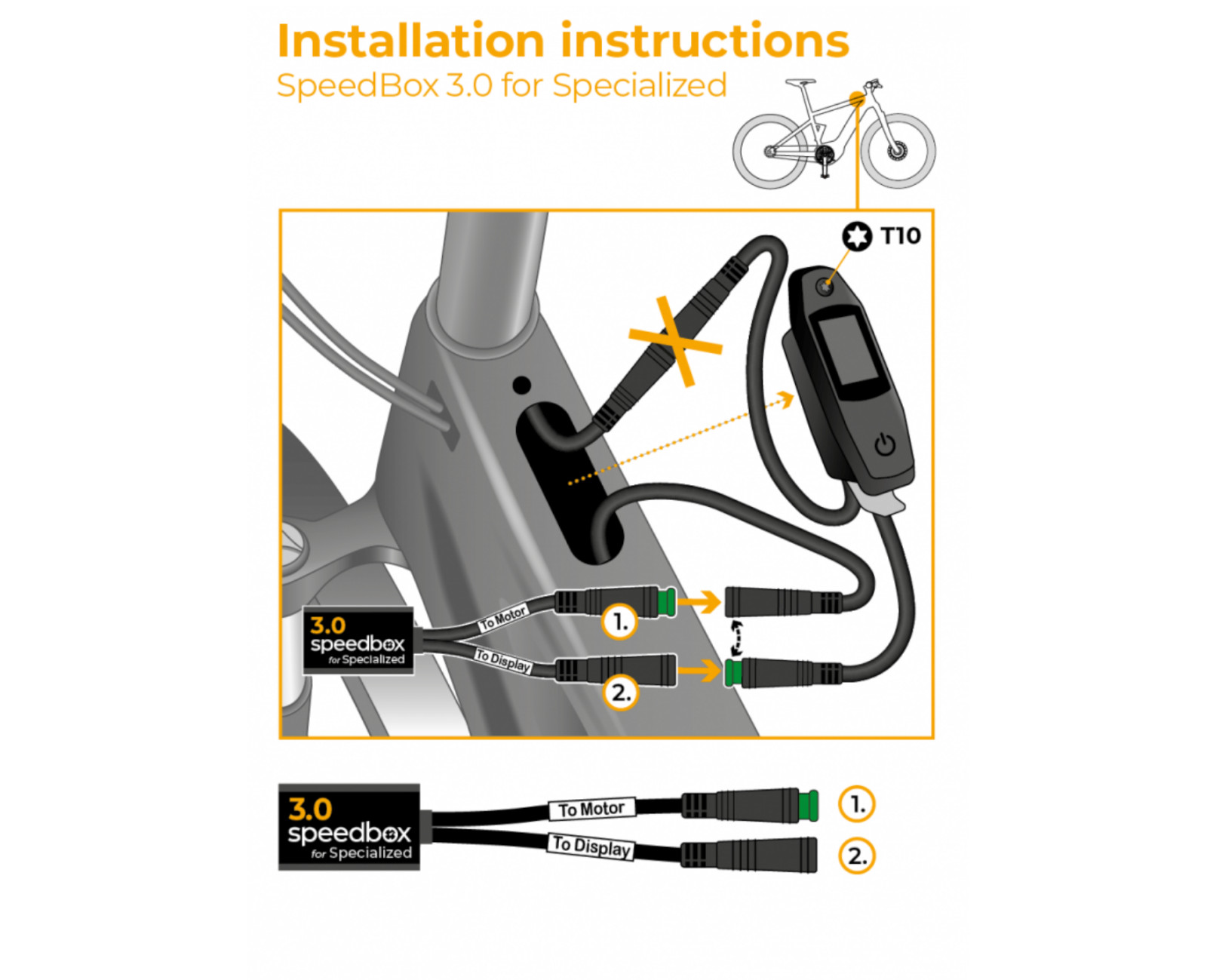 Installation instructions
SpeedBox 3.0 for Specialized

T10

3.0
speedbox
for Specialized

To Motor
To Display

1.
2.

3.0
speedbox
for Specialized

To Motor
To Display

1.
2.