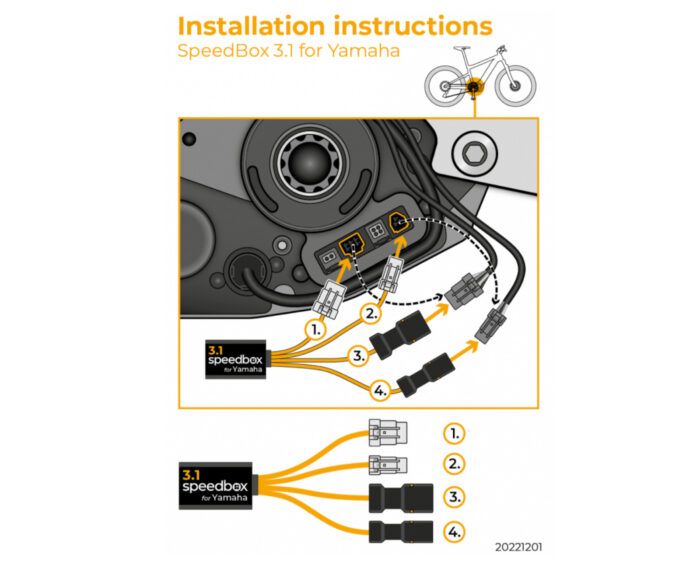 Installation instructions
SpeedBox 3.1 for Yamaha

1.
2.
3.
4.

3.1
speedbox
for Yamaha

3.1
speedbox
for Yamaha

1.
2.
3.
4.

20221201